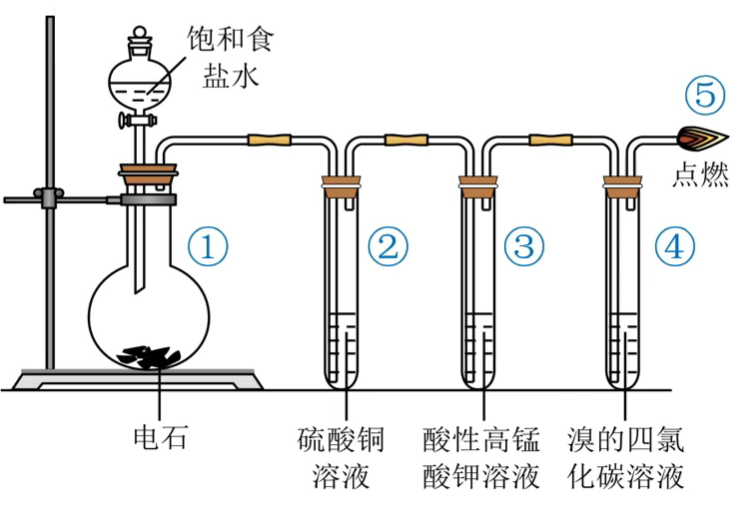 饱和食盐水

⑤
点燃

①

②

③

④

电石

硫酸铜溶液

酸性高锰酸钾溶液

溴的四氯化碳溶液